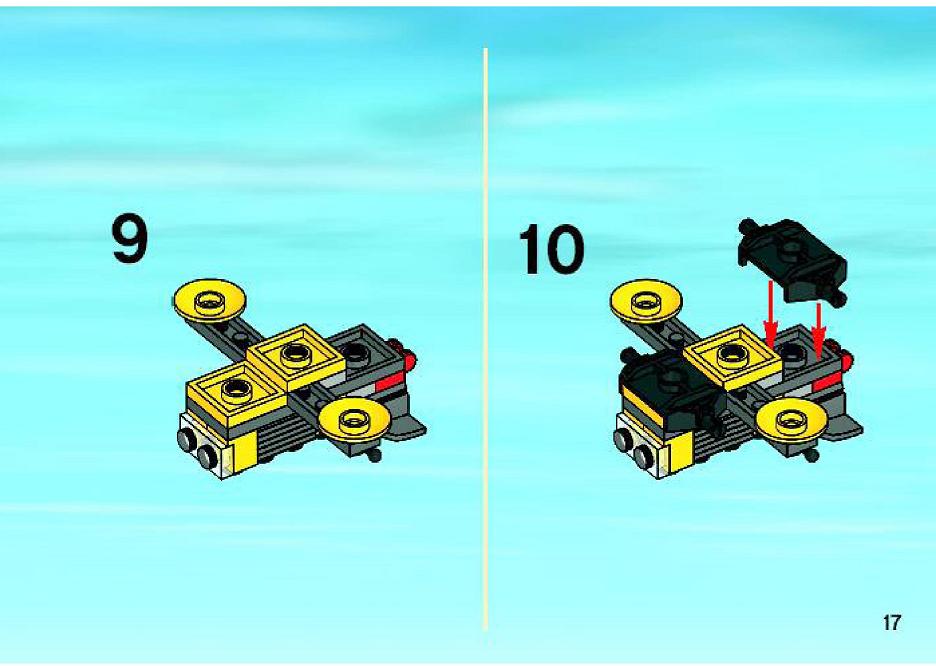 9

10

17