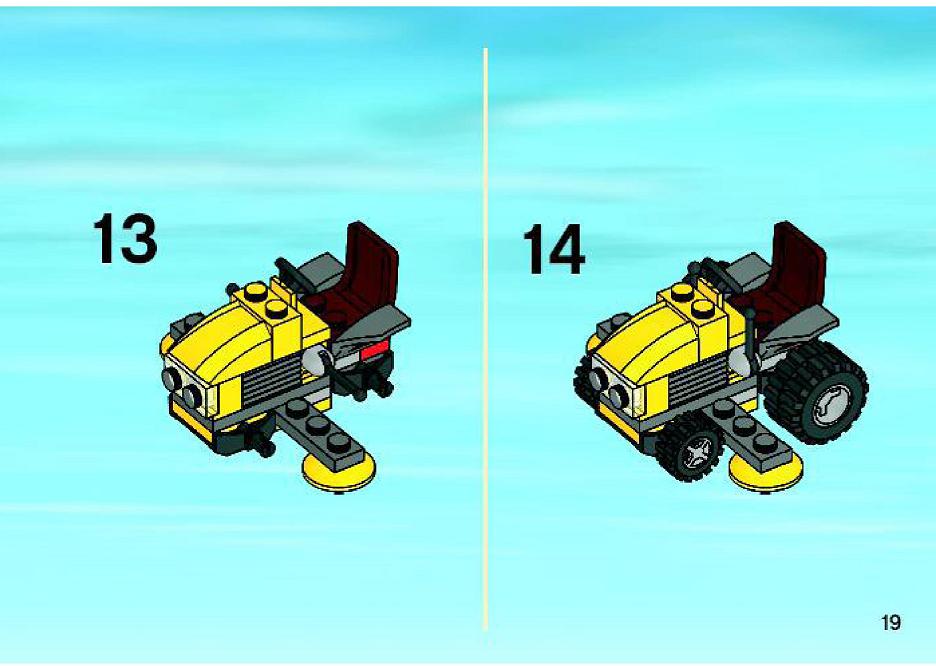 13

14

19