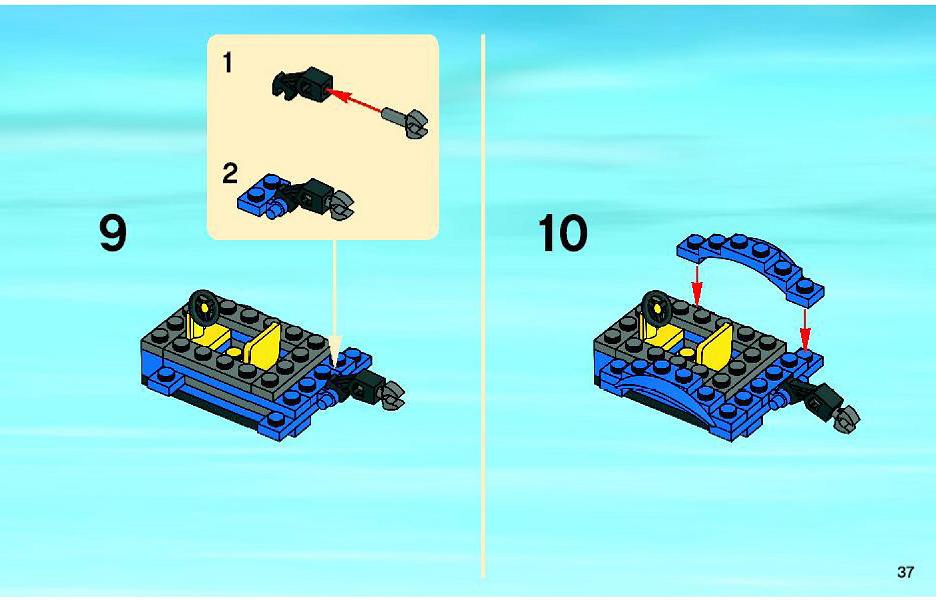 1

2

9

10

37