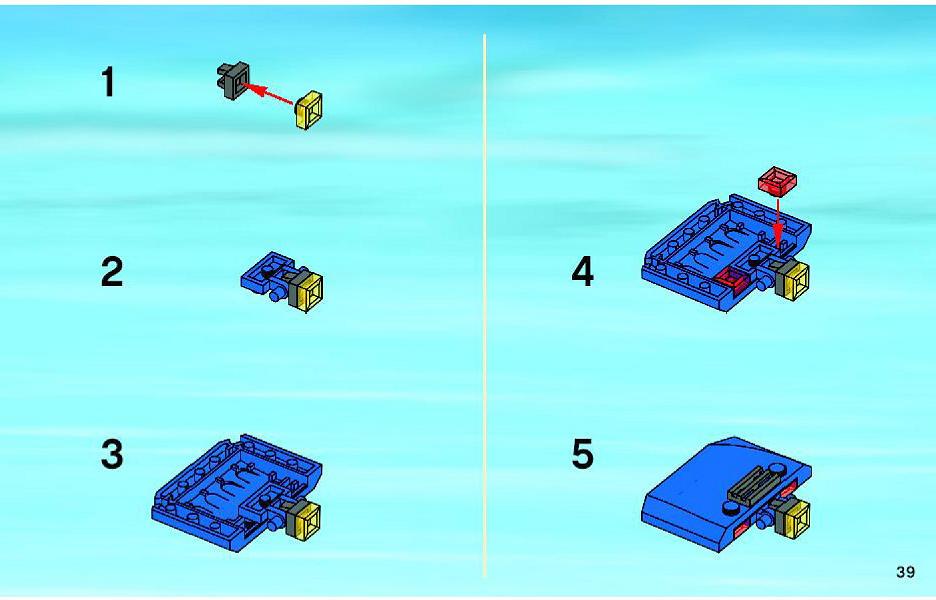 1

2

3

4

5

39