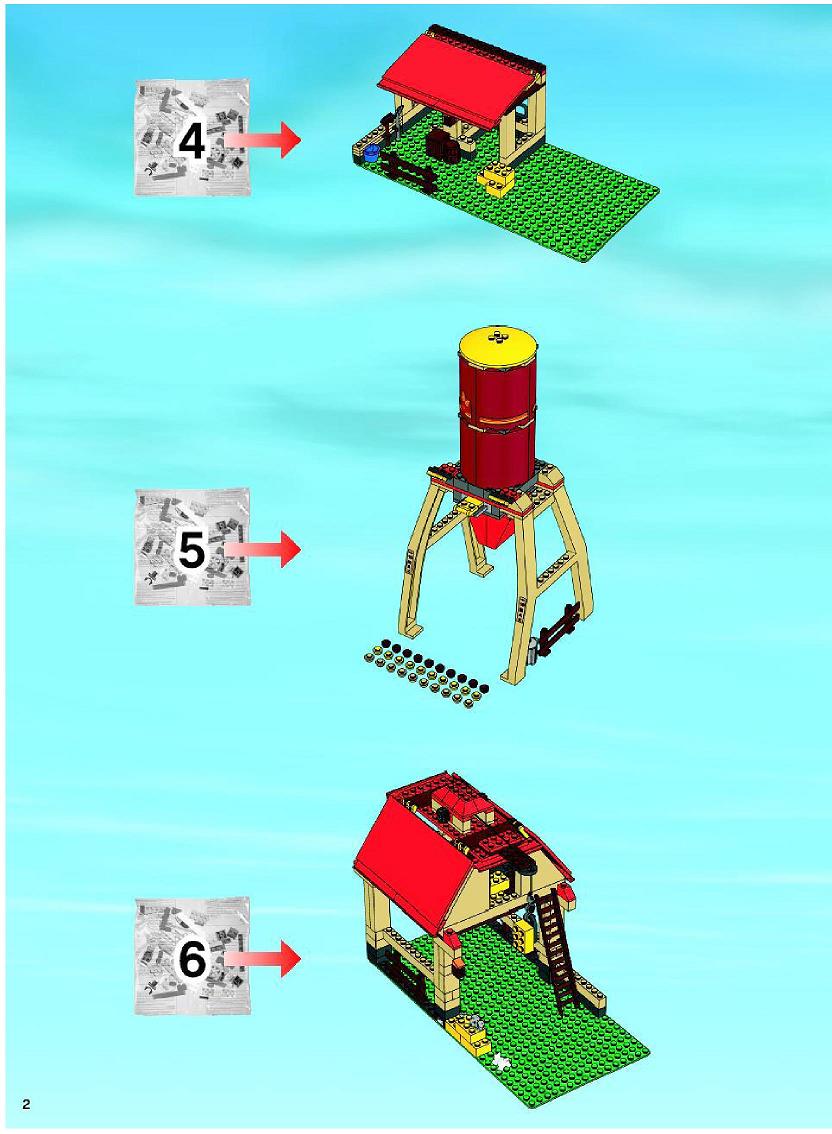 4

5

6

2