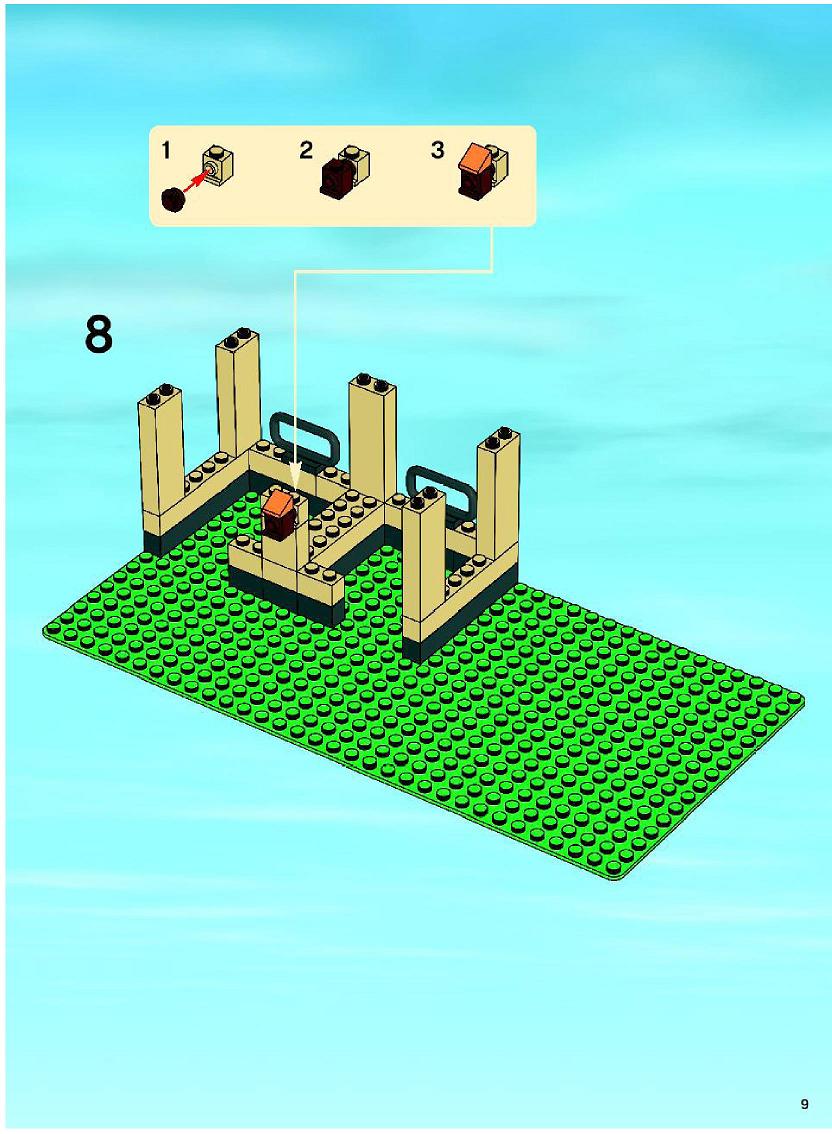 1 2 3

8

9