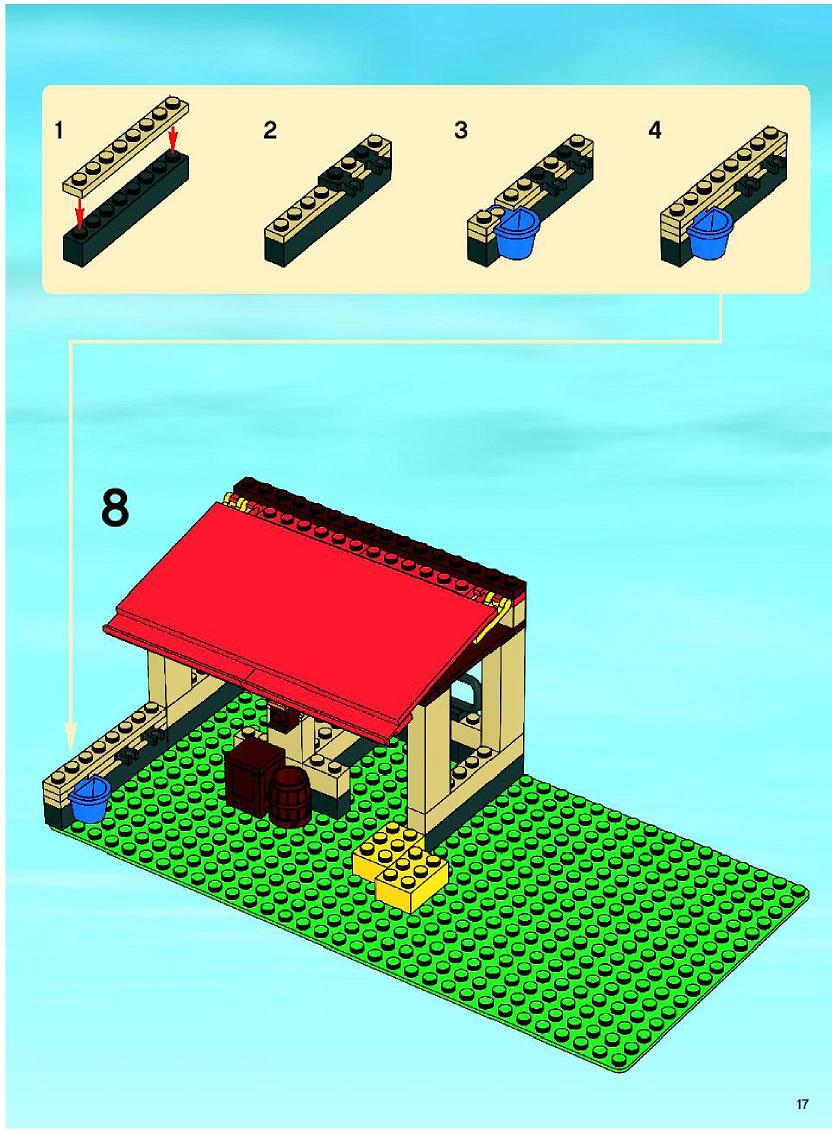 1
2
3
4
8
17