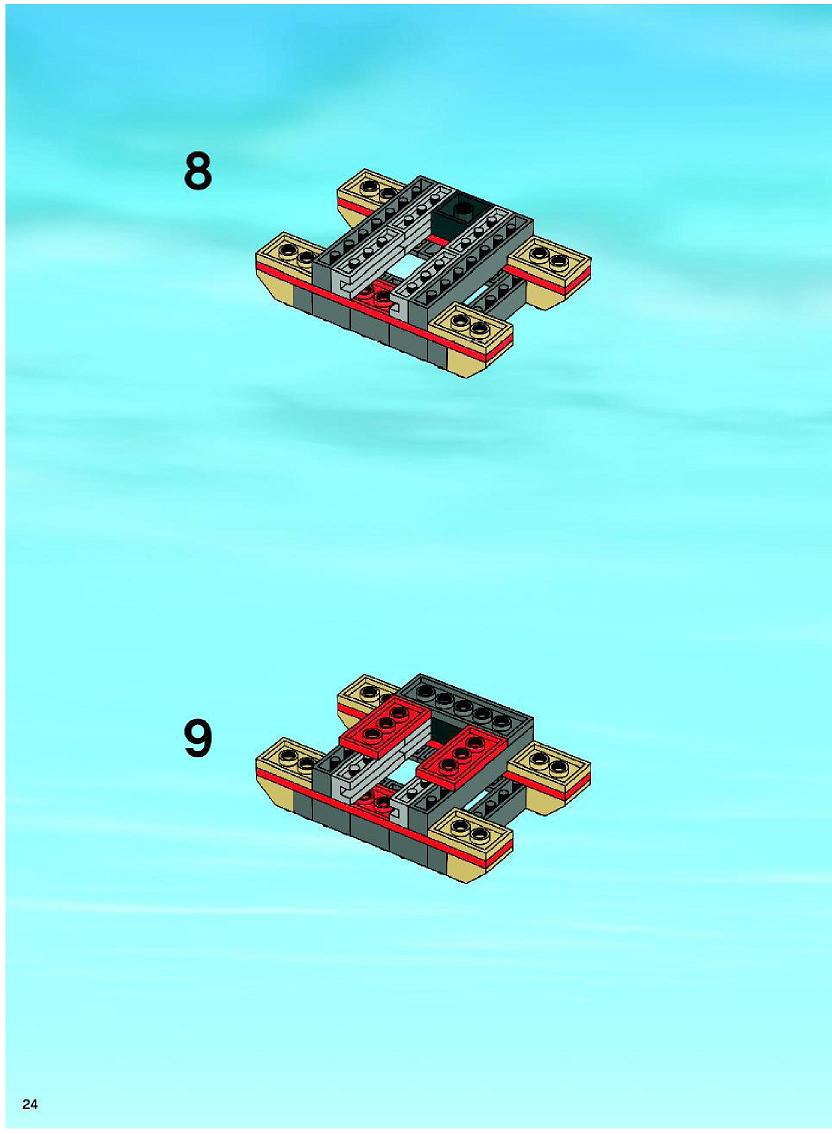 8

9

24