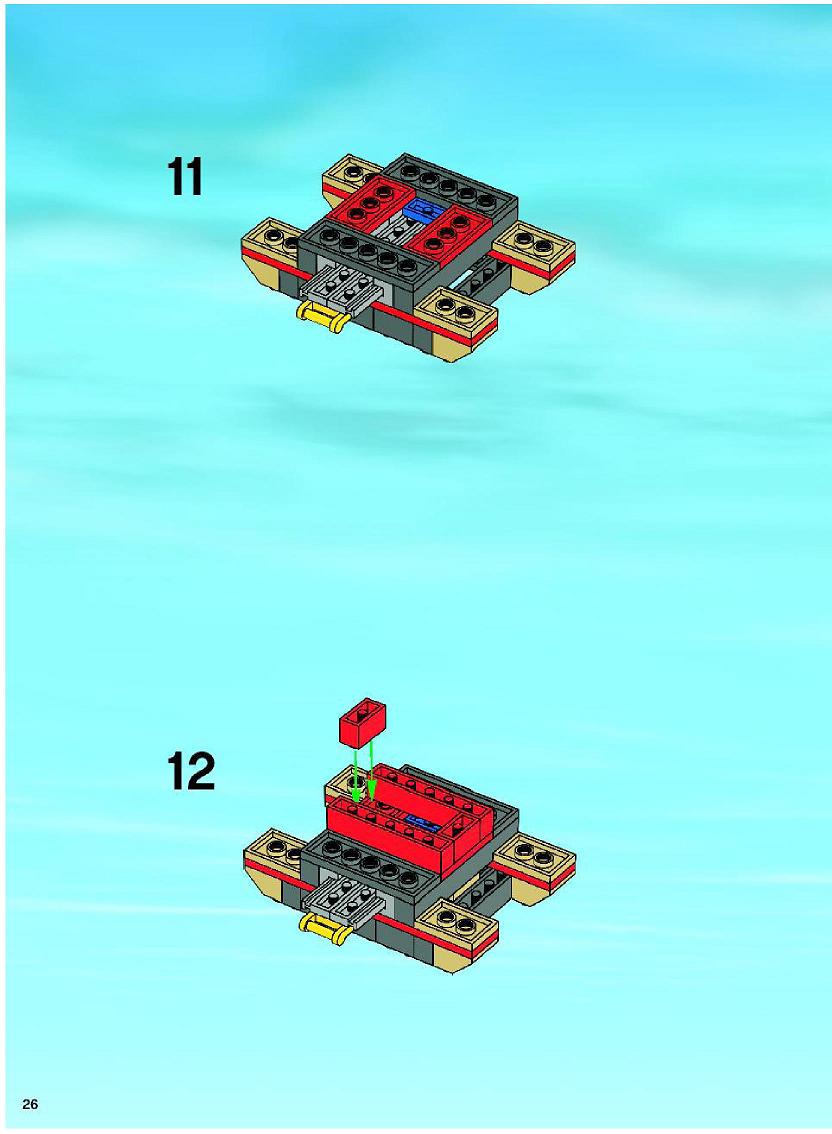 11

12

26