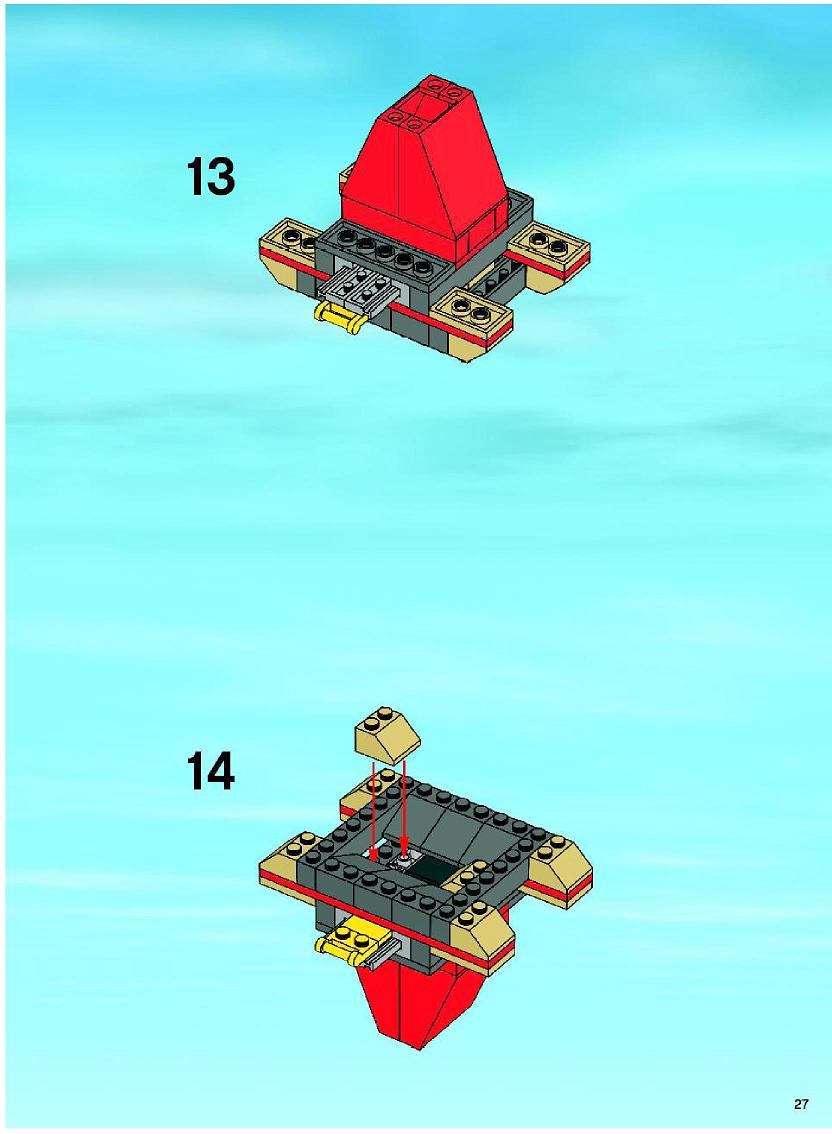 13

14

27