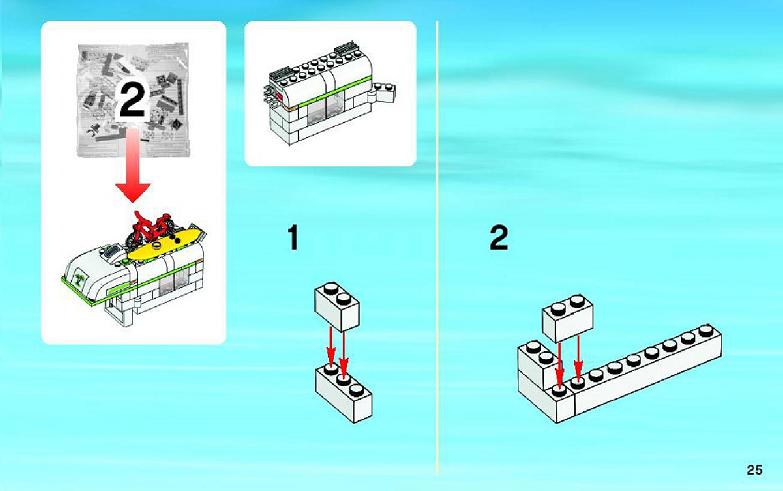 2

1

2

25