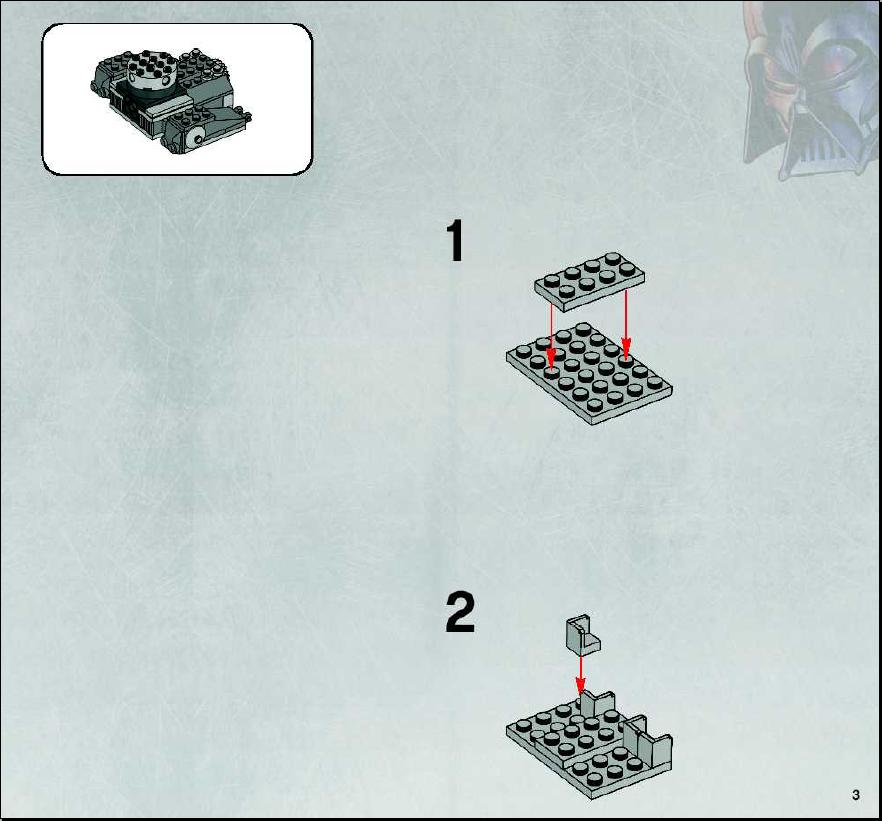 1

2

3