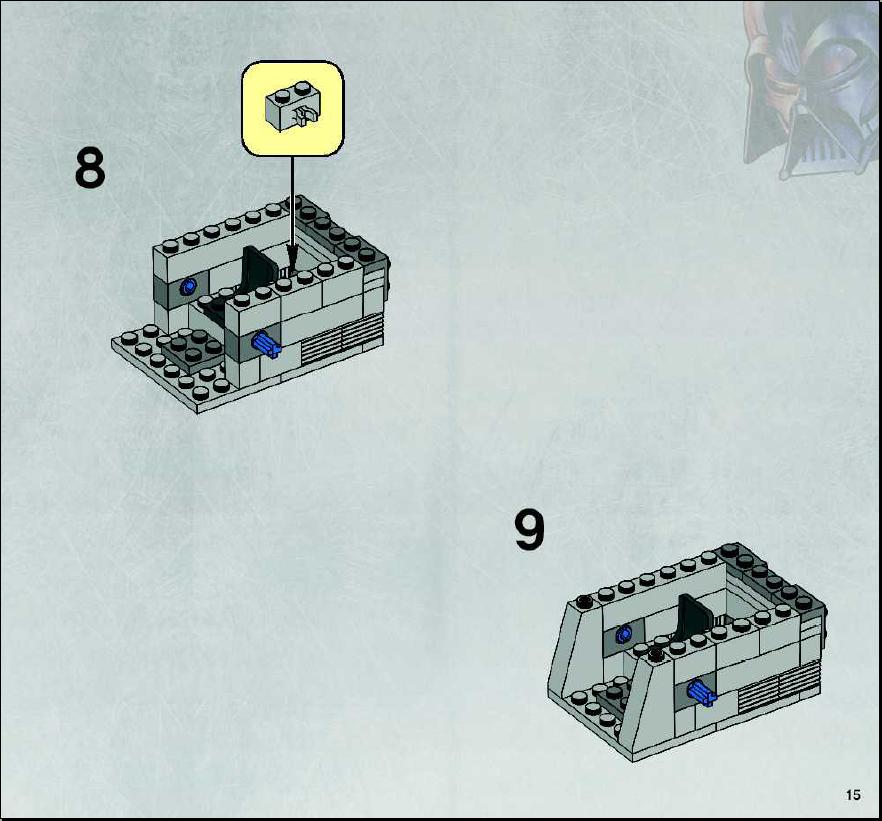 8

9

15