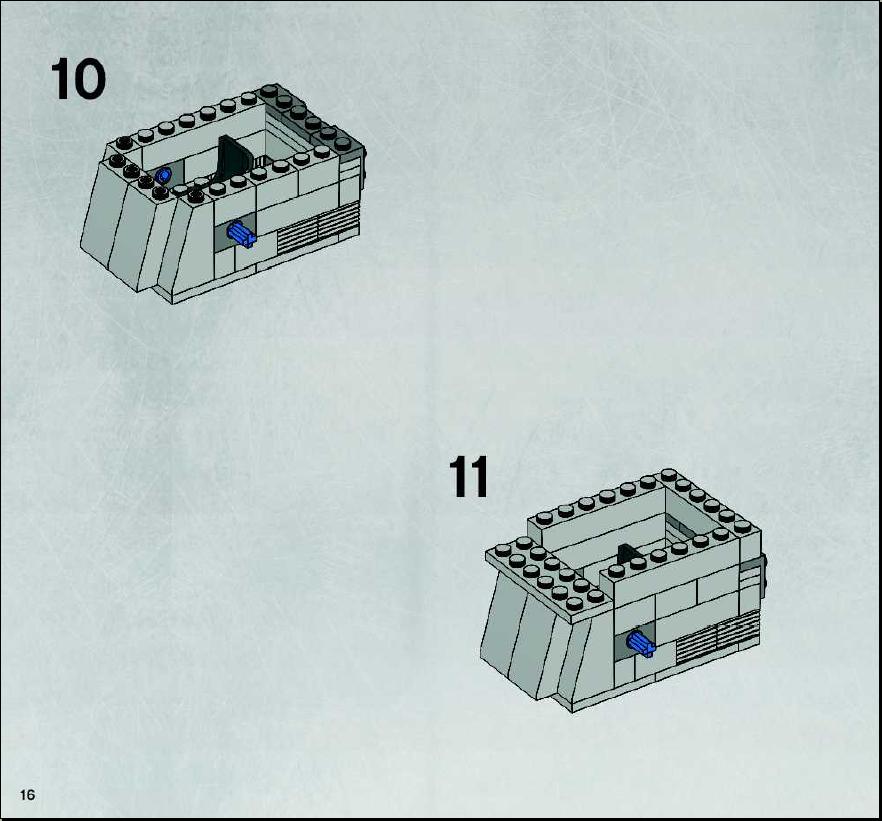 10

11

16