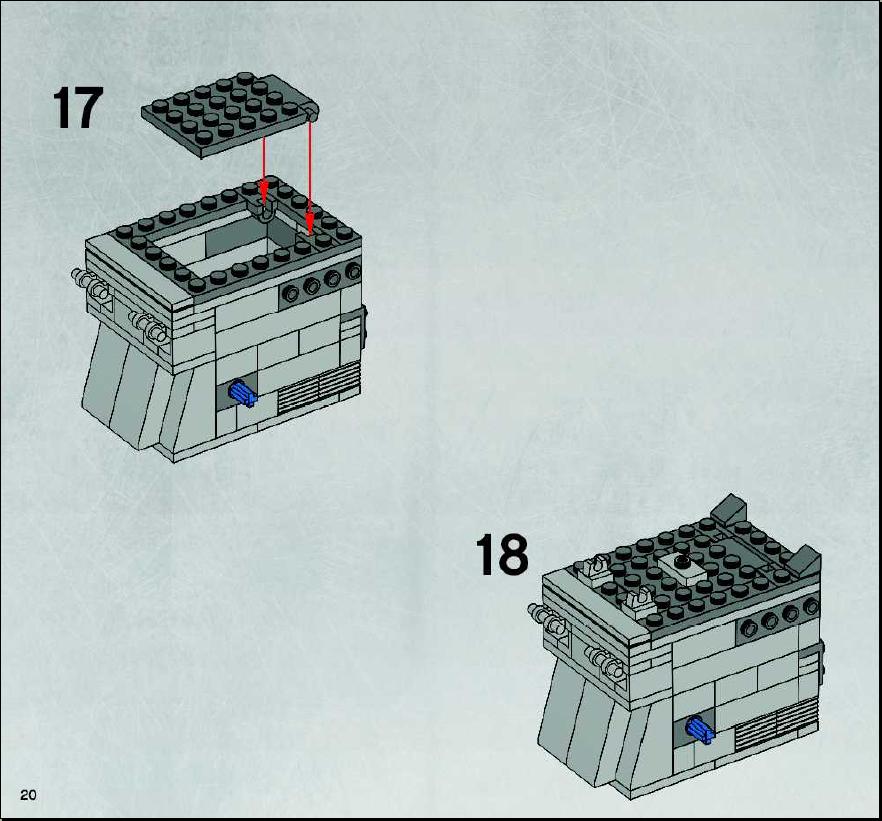 17

18

20