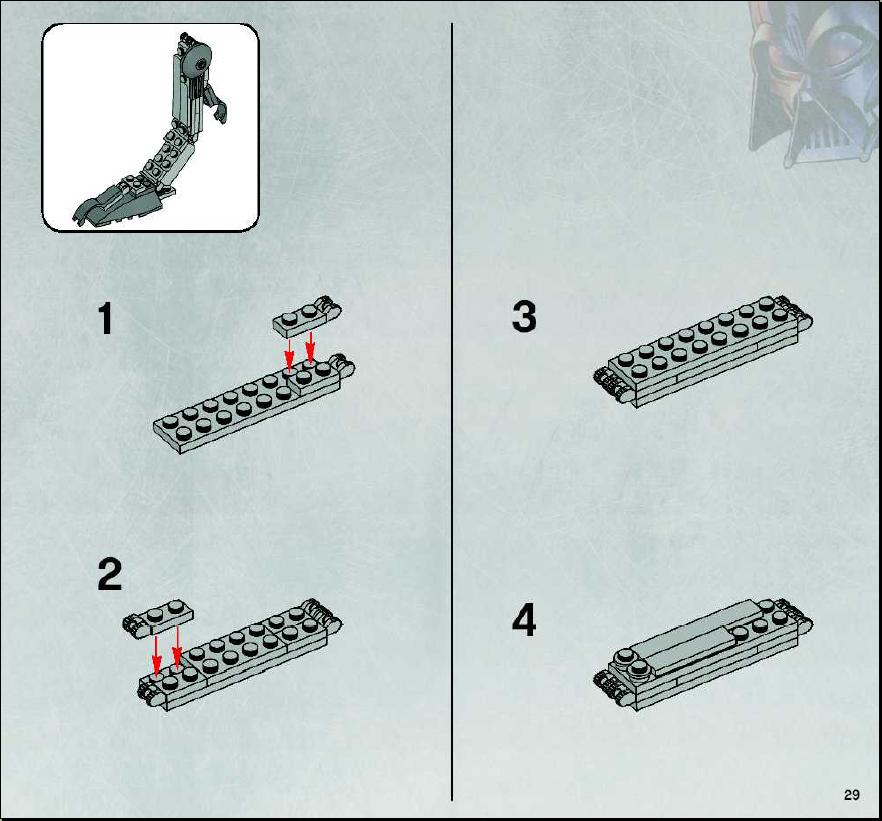 1

2

3

4

29