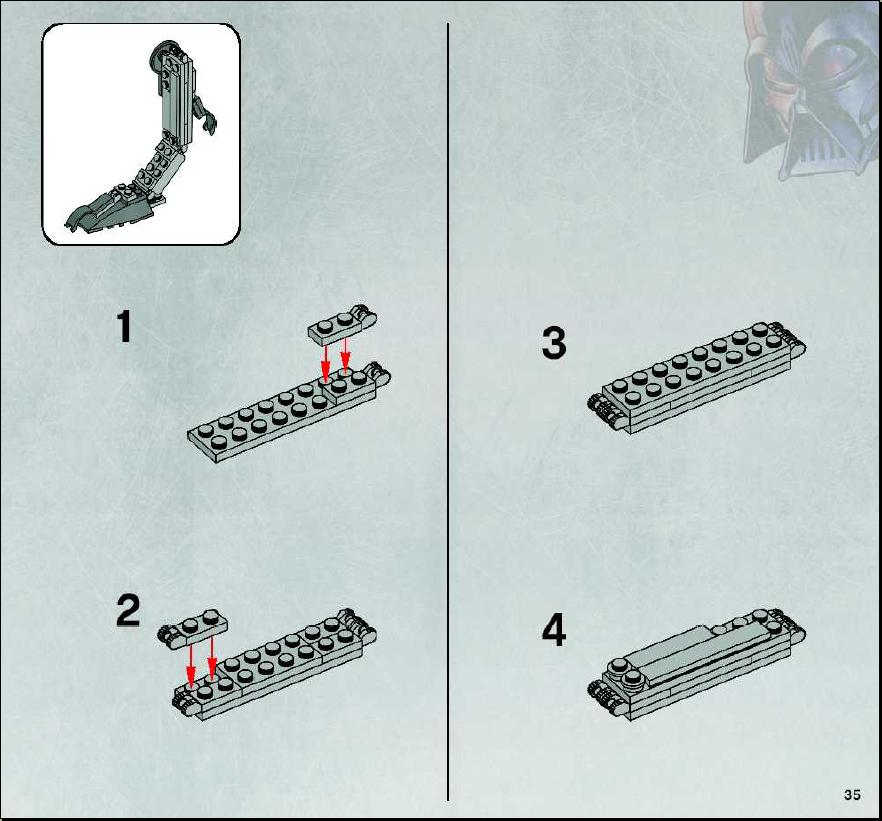 1

2

3

4

35