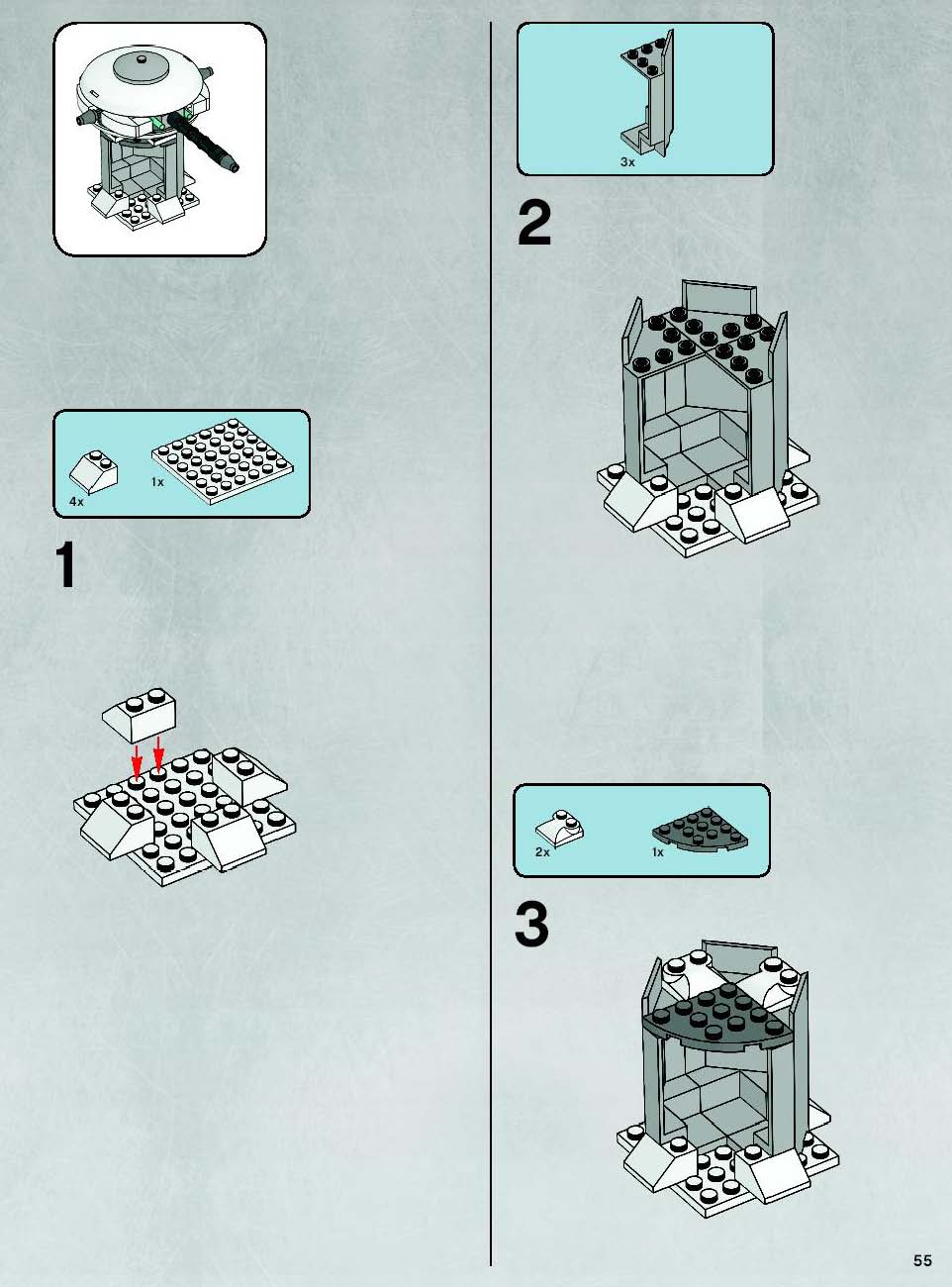 4x

1x

1

3x

2

2x

1x

3

55