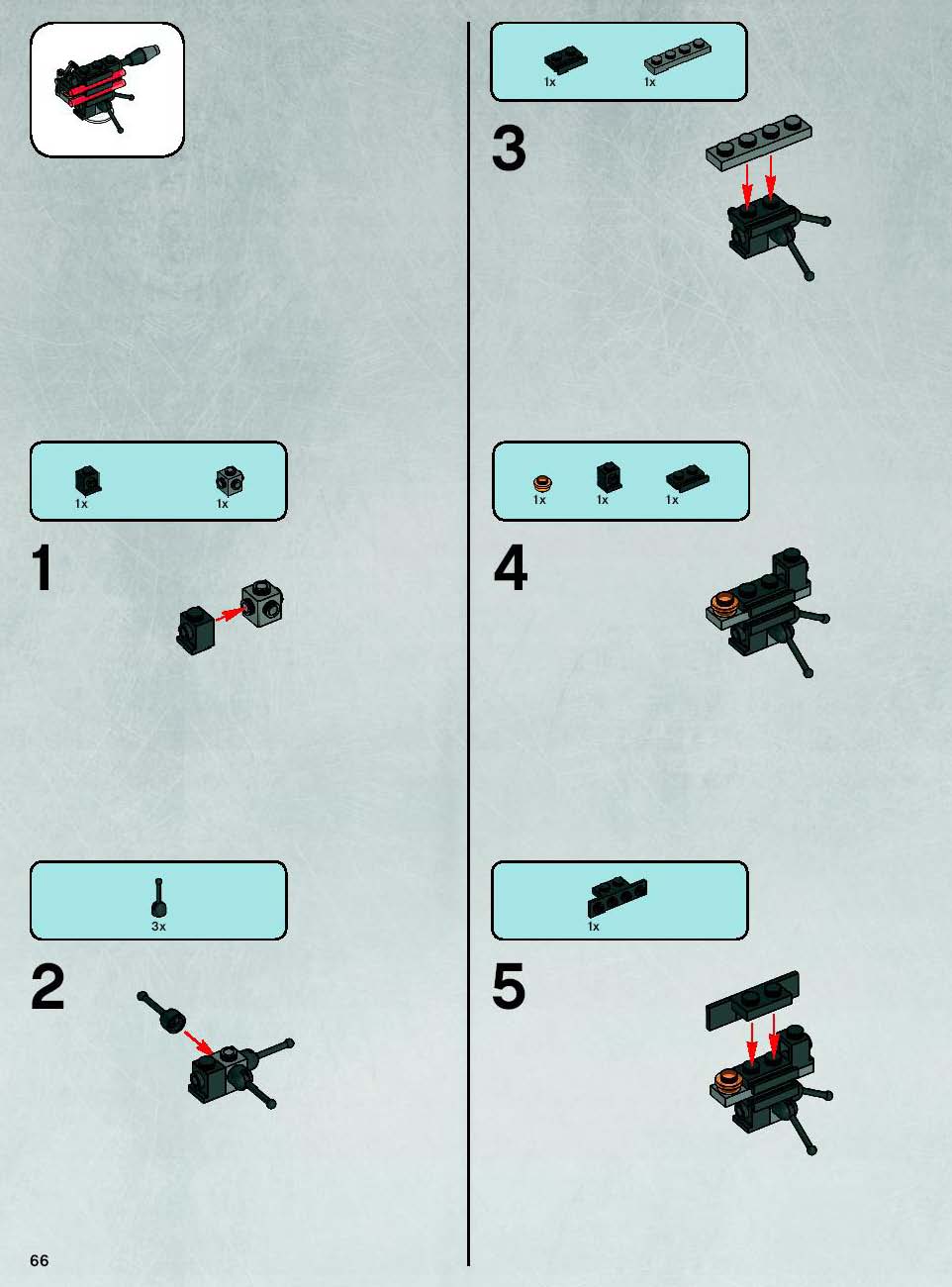 1x 1x

1

3x

2

66

1x 1x

3

1x 1x 1x

4

1x

5