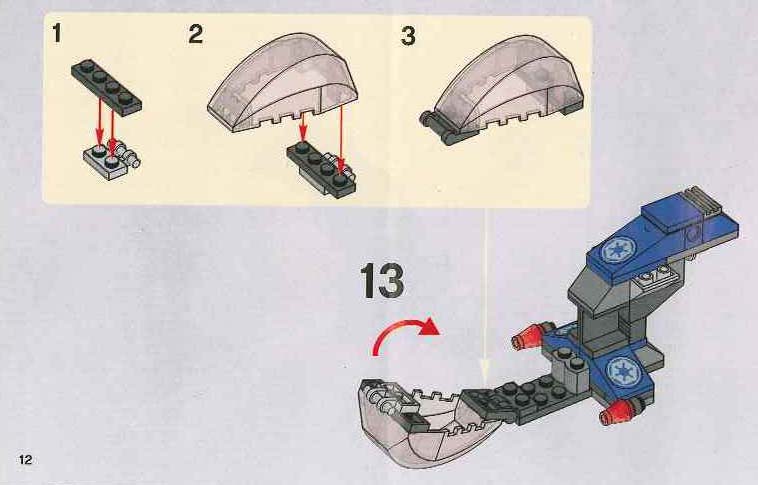 1

2

3

13

12