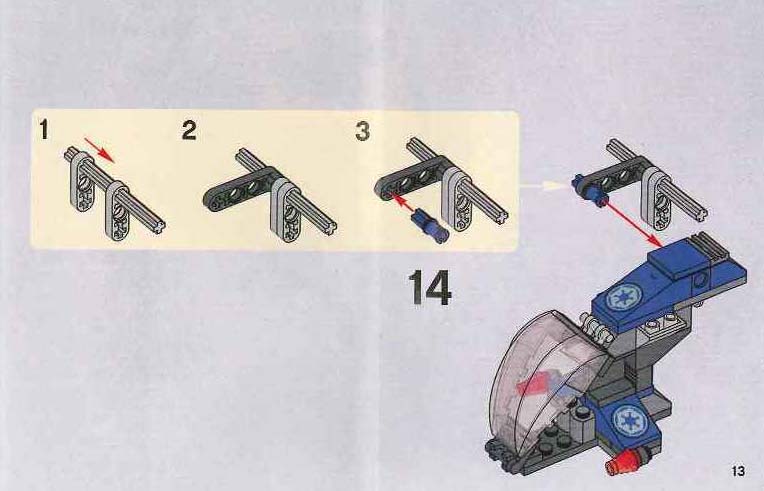 1

2

3

14

13