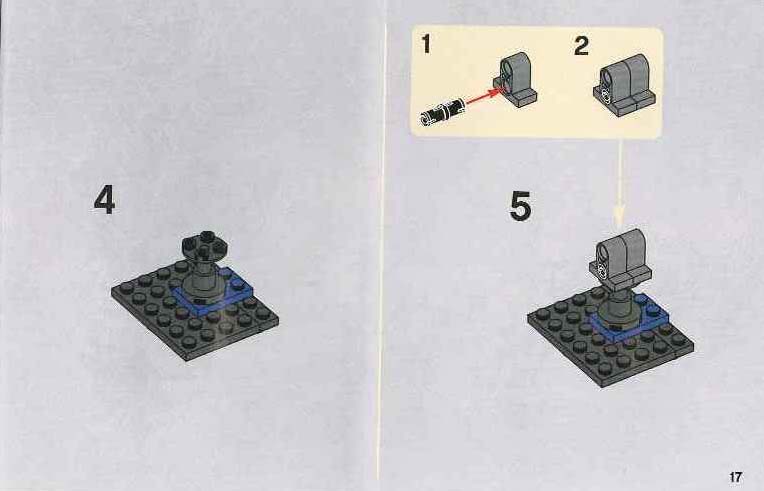 4

1

2

5

17