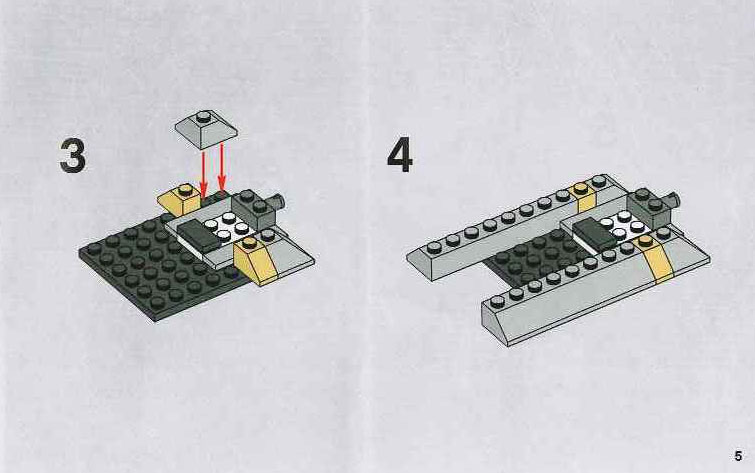 3

4

5