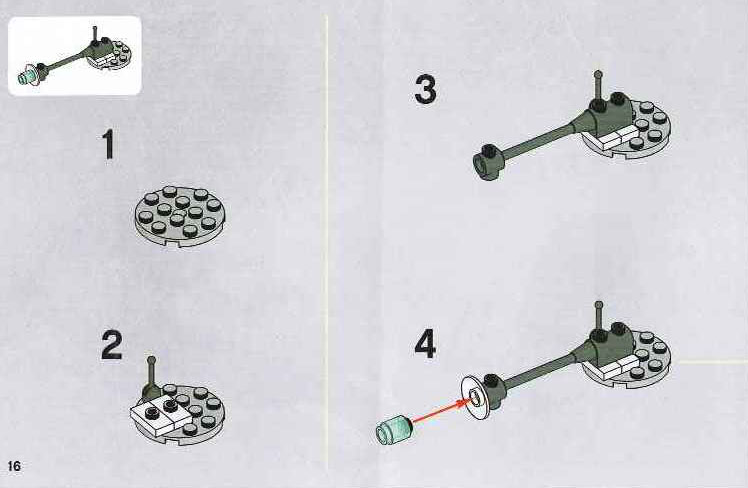 1

2

3

4

16