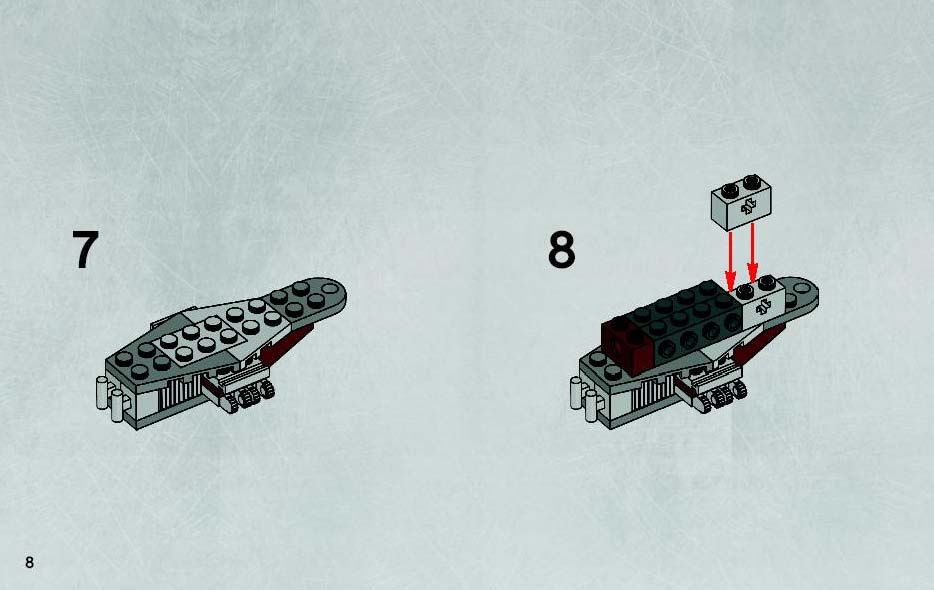 7

8

8