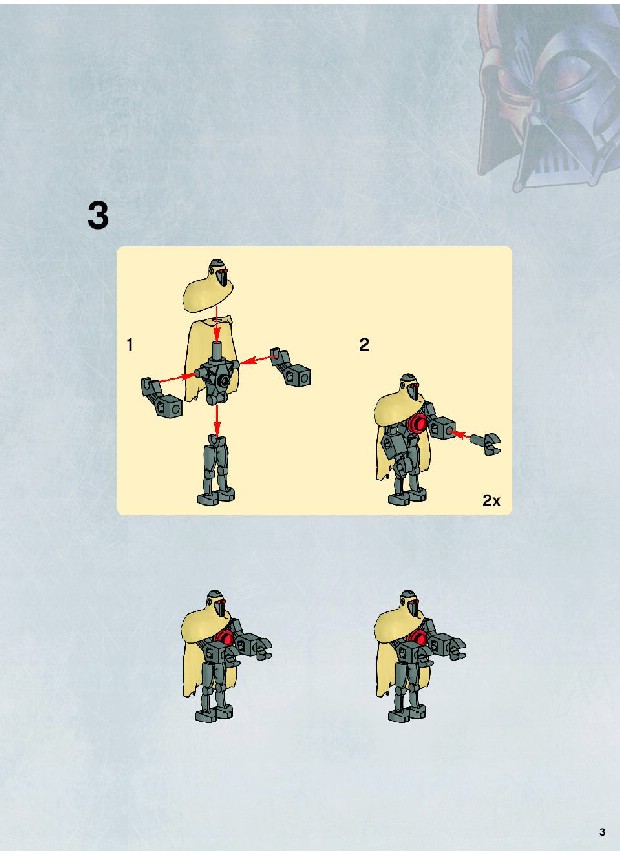 3

1

2

2x

3