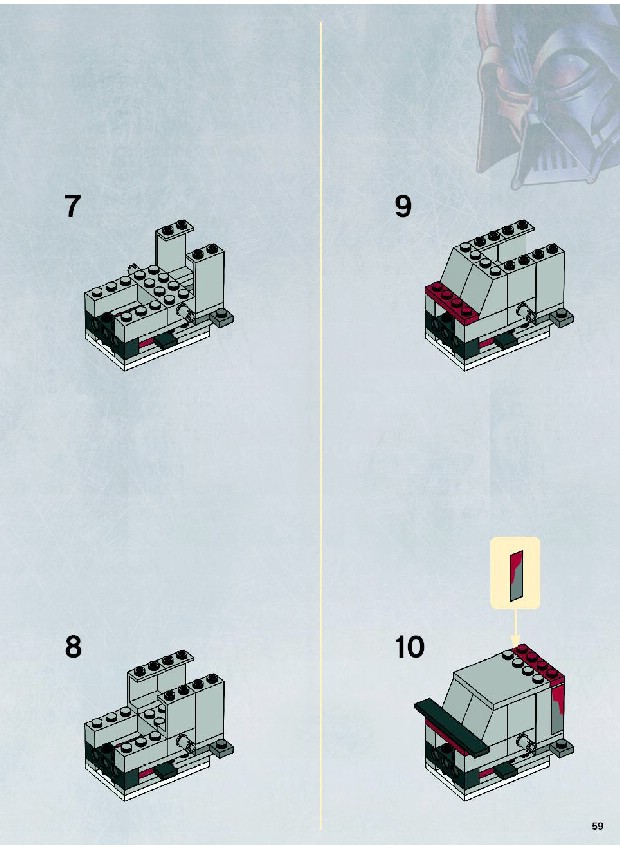 7

8

9

10

59