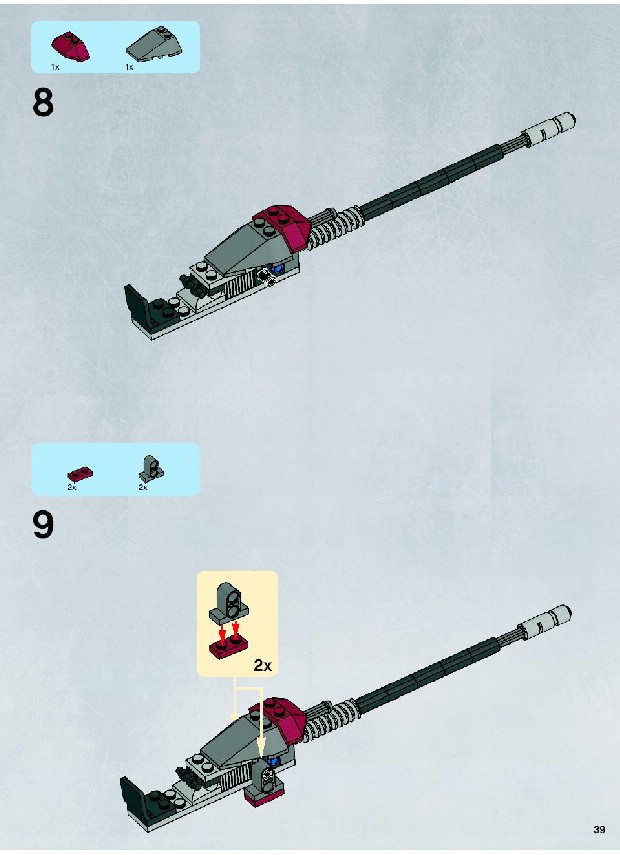 1x 1x

8

2x 2x

9

2x

39