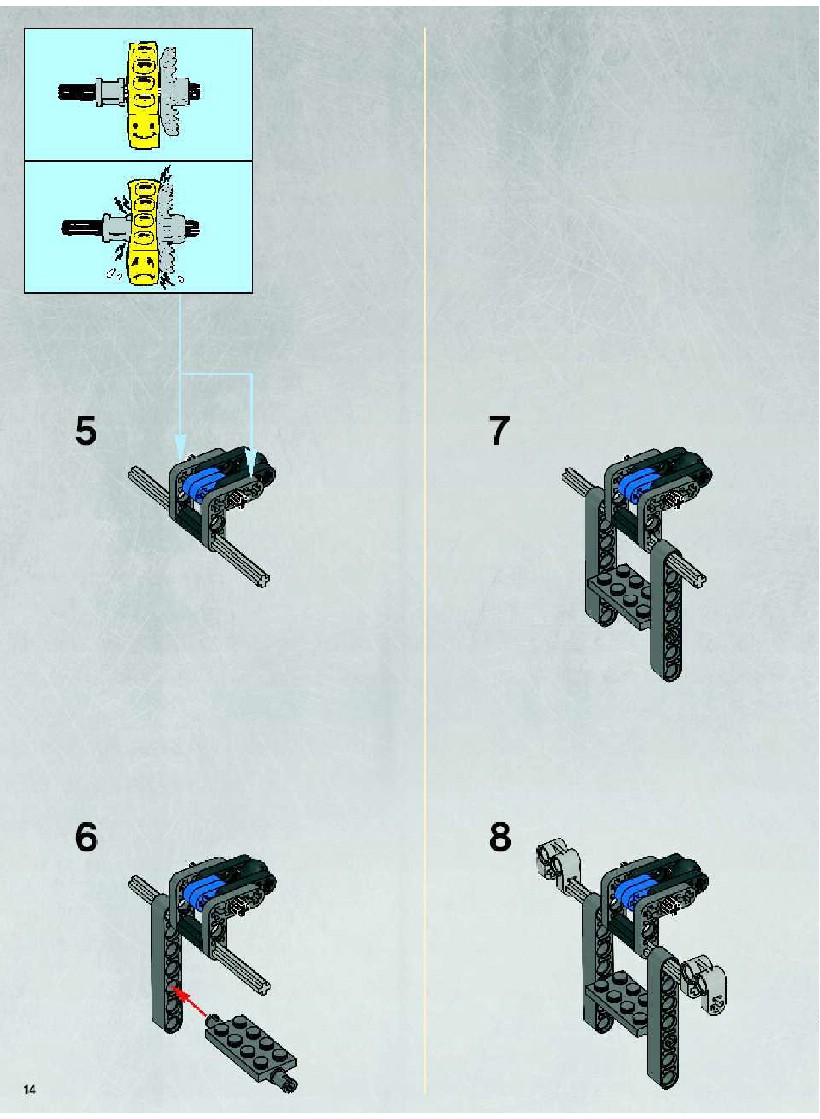 5

6

7

8

14