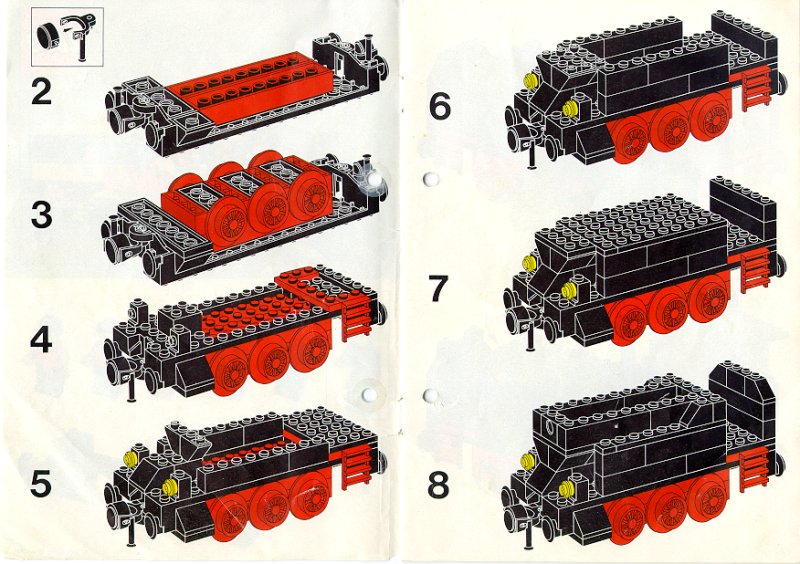 2

3

4

5

6

7

8