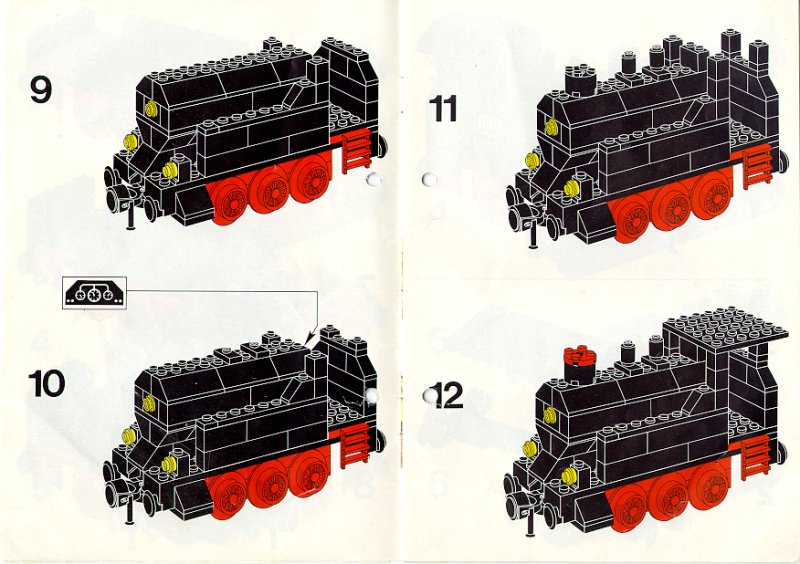 9

10

11

12