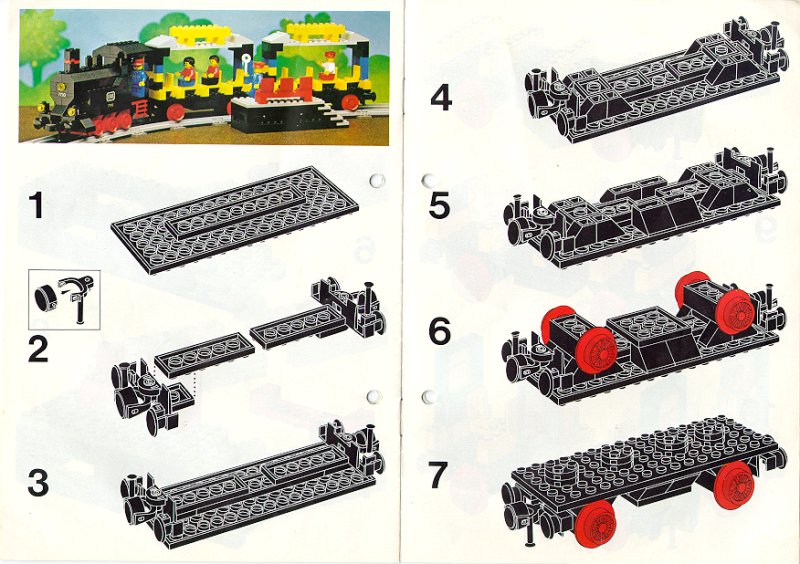 1

2

3

4

5

6

7