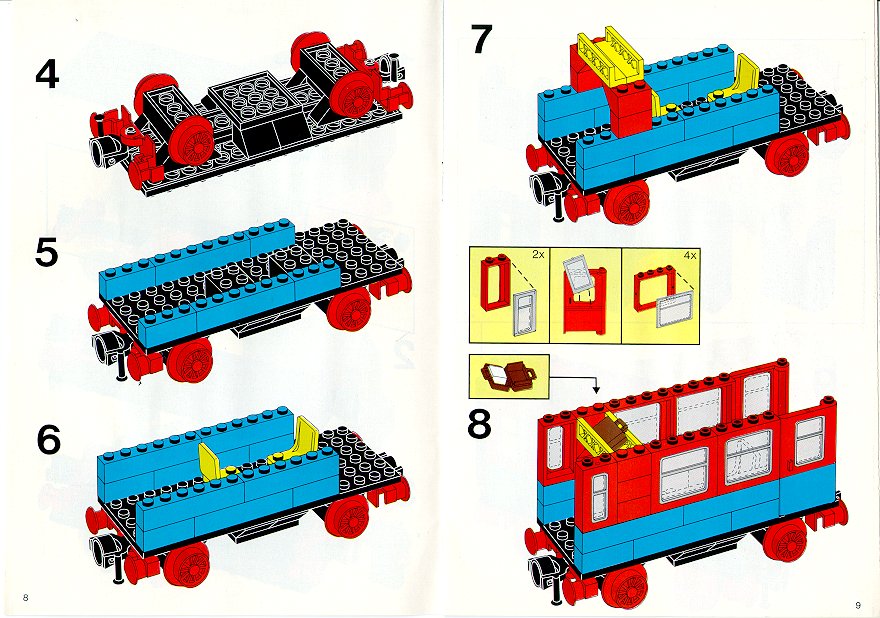 4

5

6

8

7

2x

4x

8

9