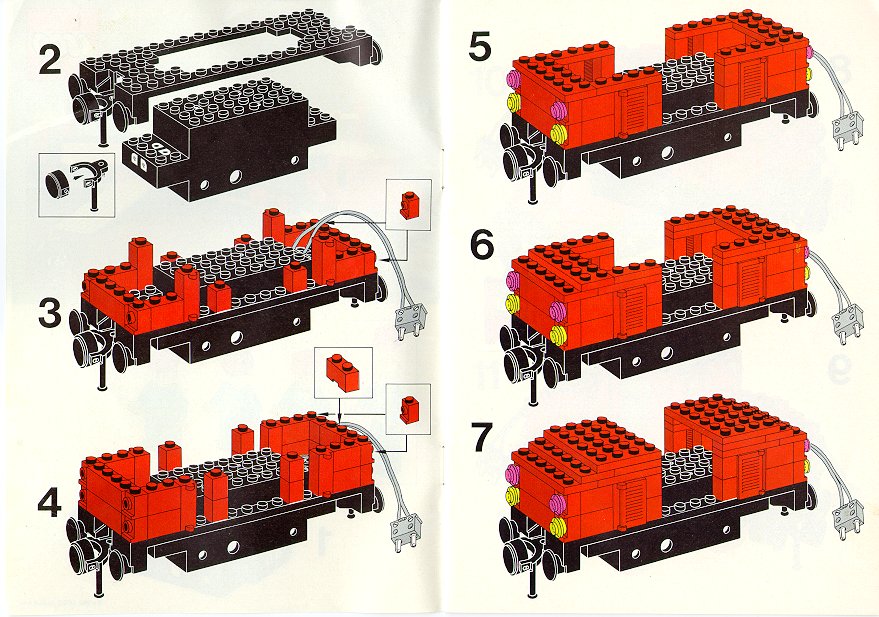 2

3

4

5

6

7