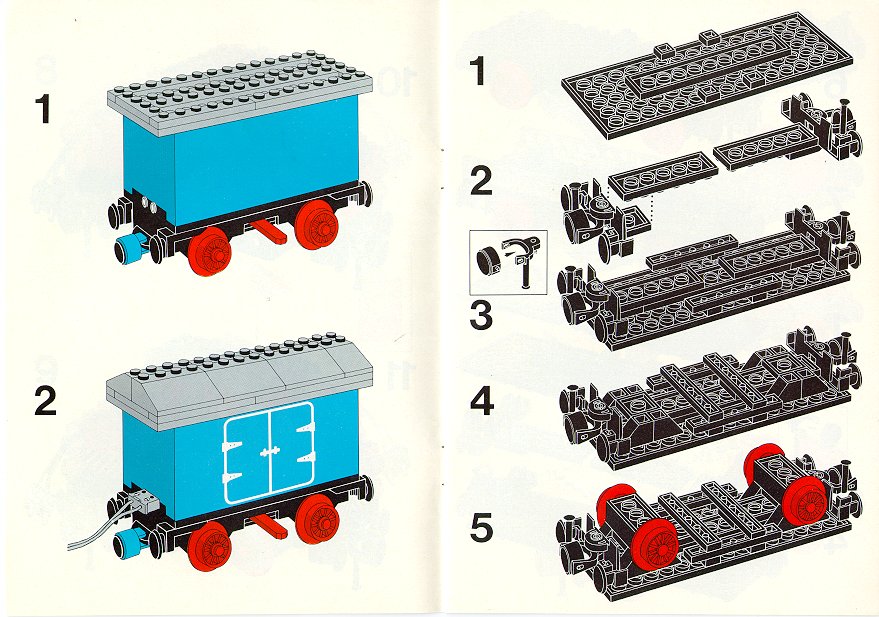 1

2

1

2

3

4

5