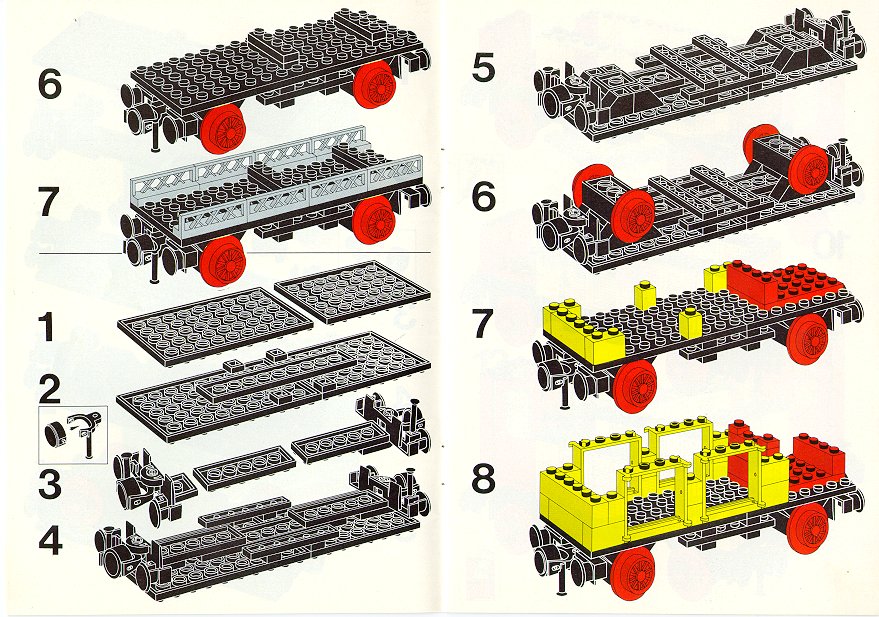 6

7

1

2

3

4

5

6

7

8