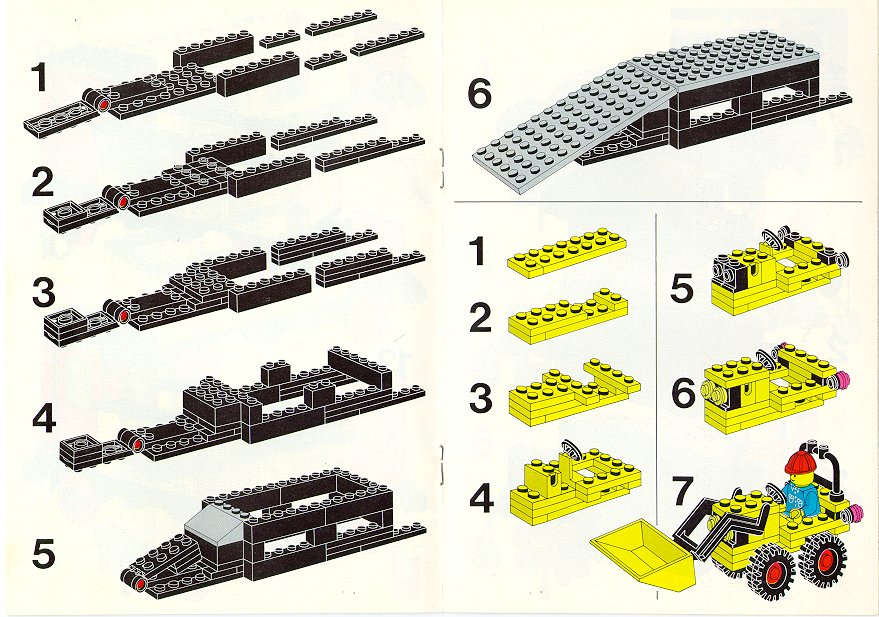 1

2

3

4

5

6

1

2

3

4

5

6

7