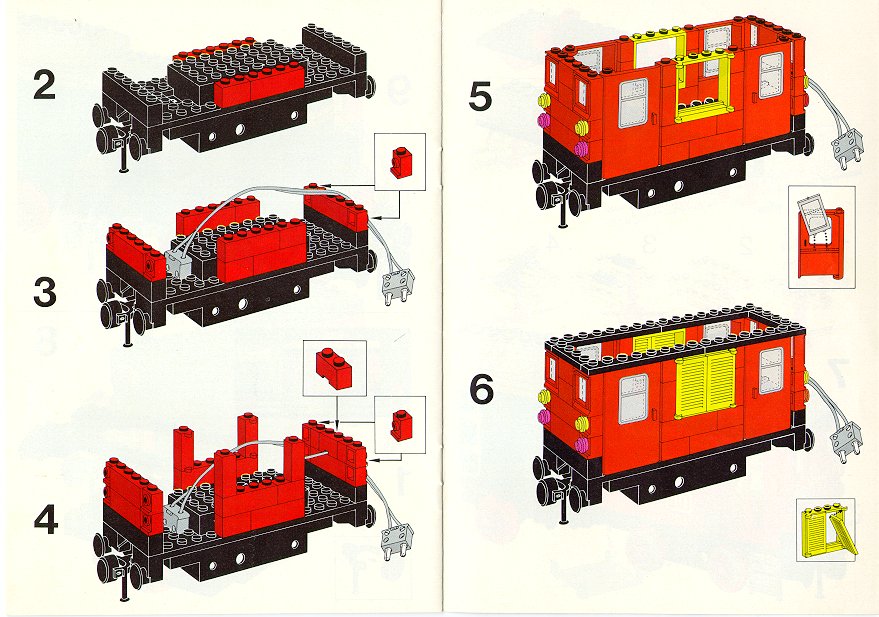 2

3

4

5

6