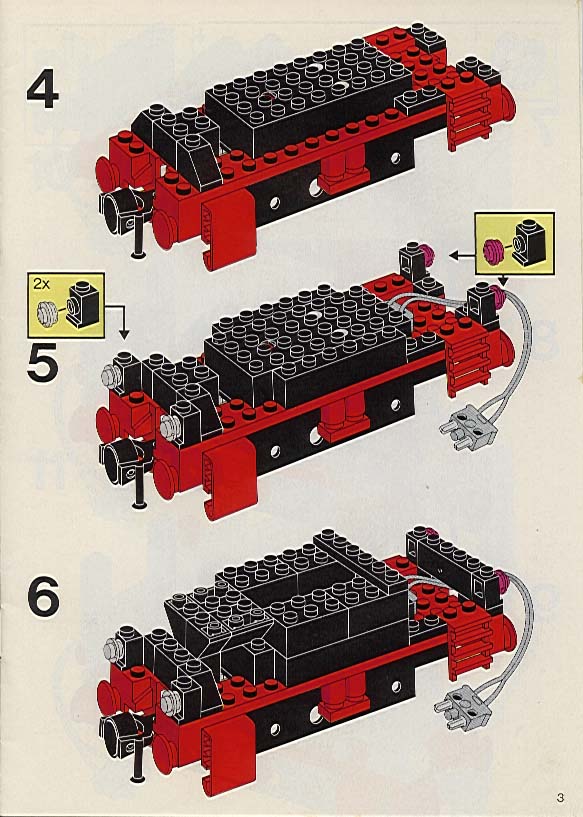 4

2x

5

6

3