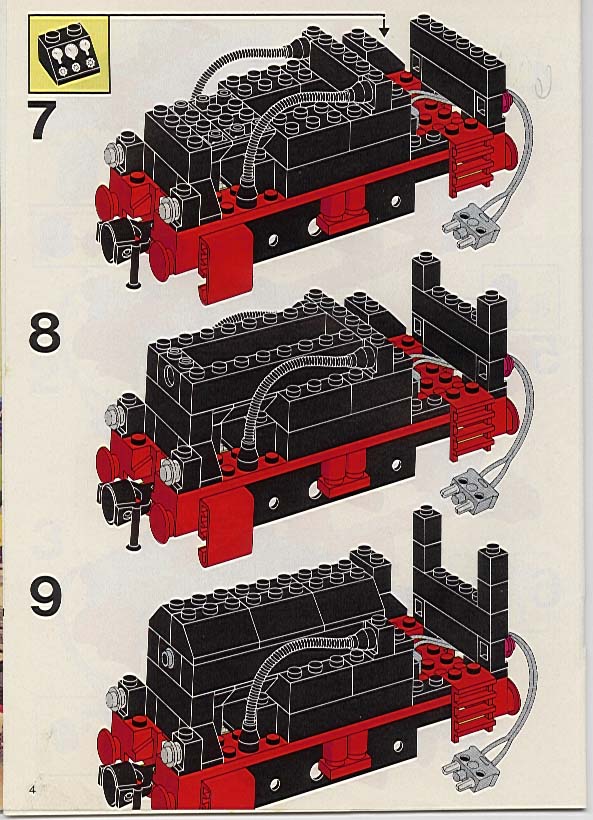 7

8

9

4