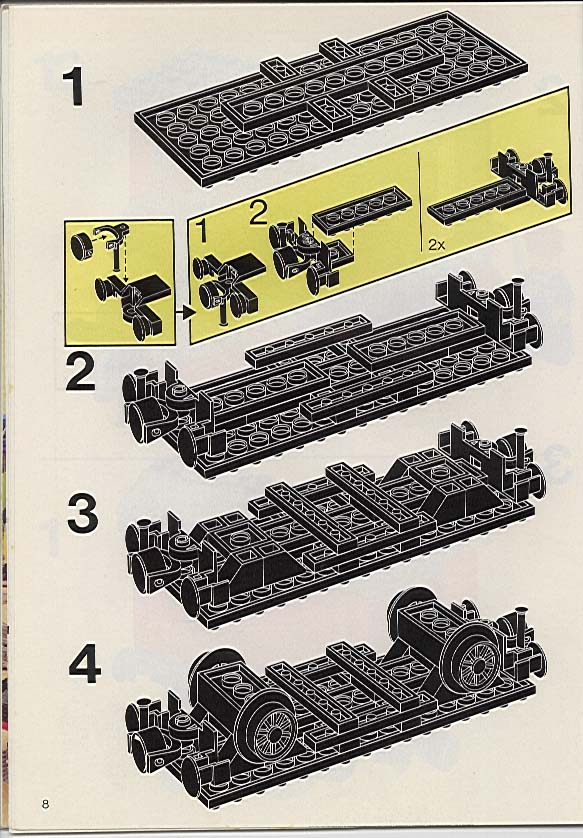 1

1

2

2x

2

3

4

8