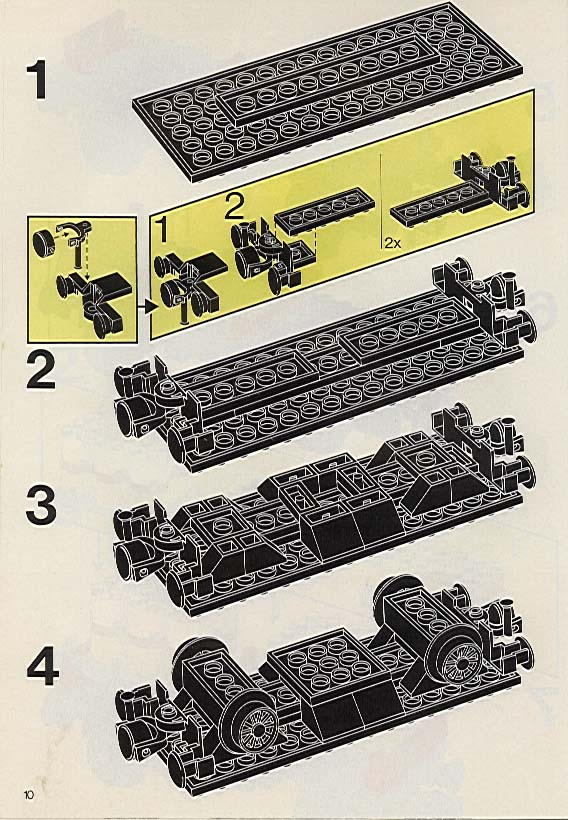 1

1

2

2x

2

3

4

10