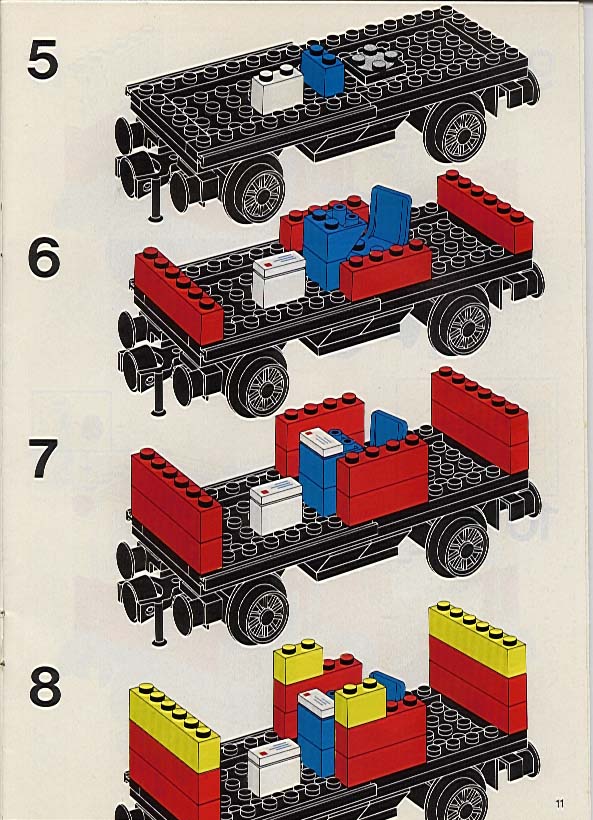 5

6

7

8

11