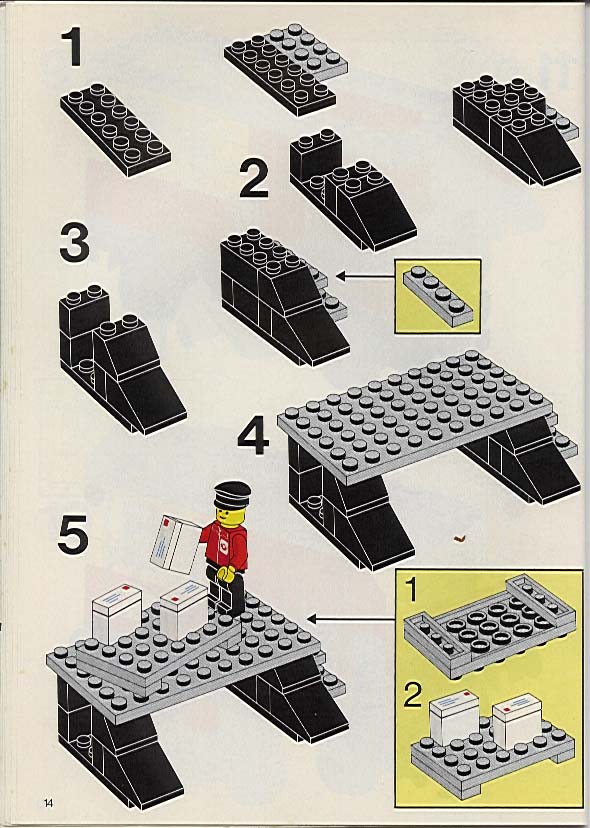 1

2

3

4

5

1

2

14