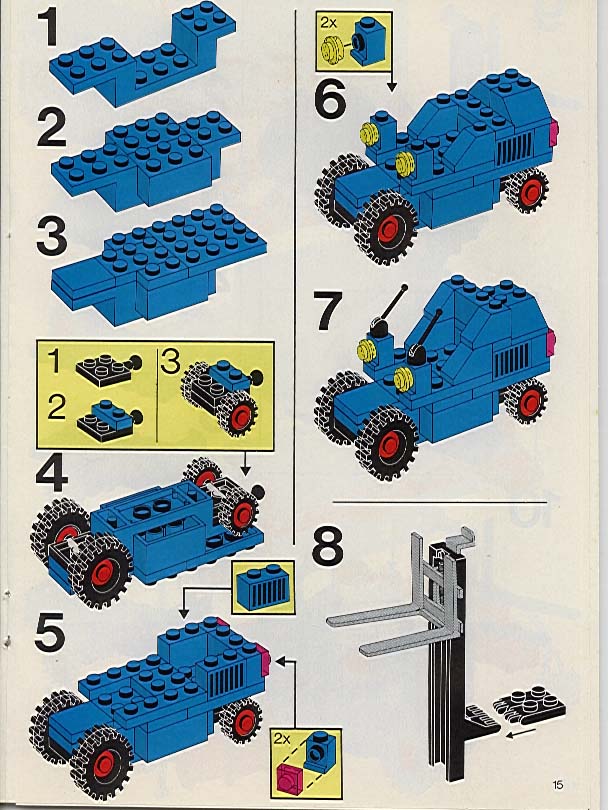 1

2

3

1

2

3

4

5

2x

2x

6

7

8

15