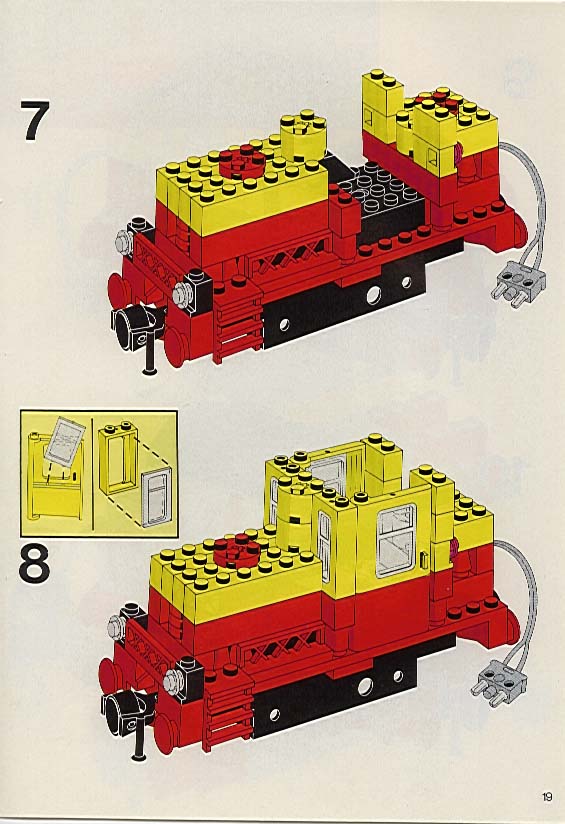 7

8

19