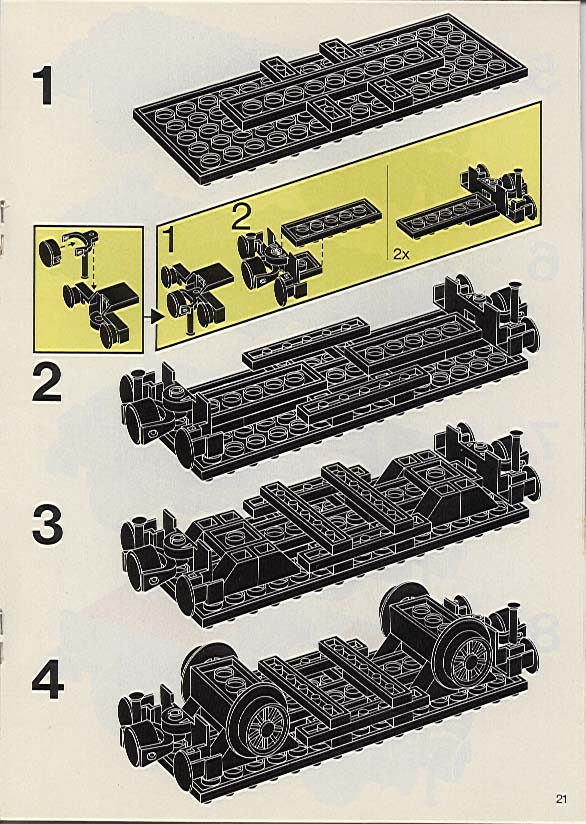 1

1

2

2x

2

3

4

21