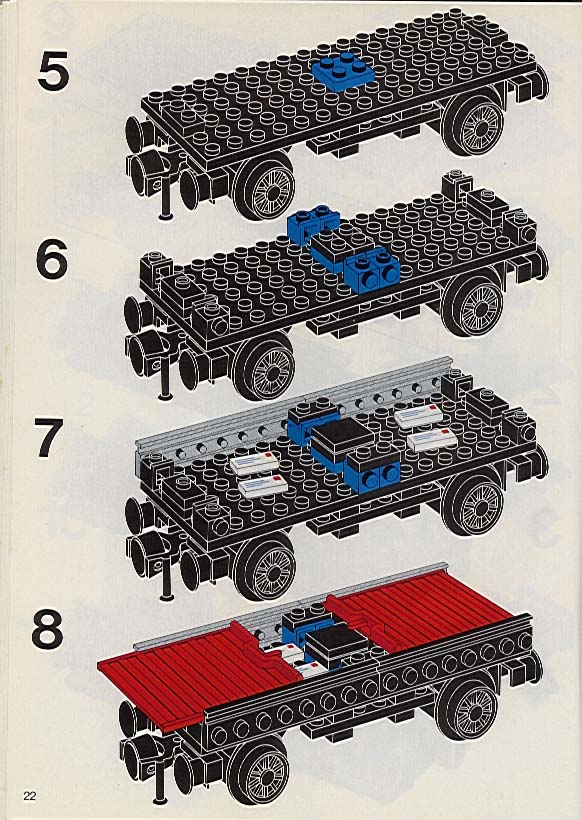 5

6

7

8

22