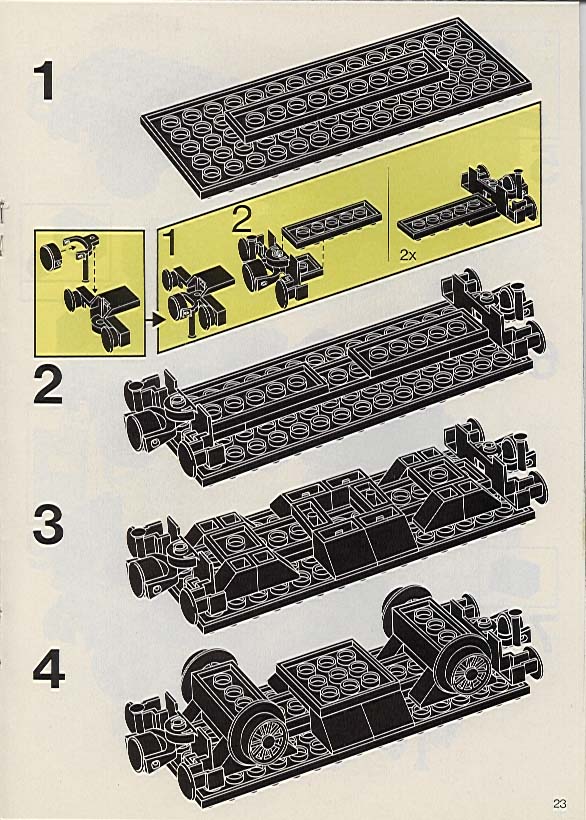 1

1

2

2x

2

3

4

23