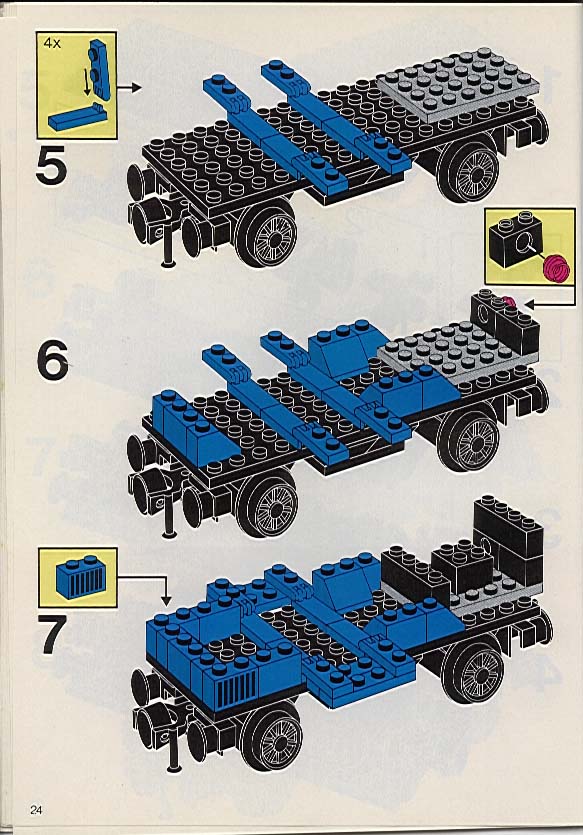 4x

5

6

7

24